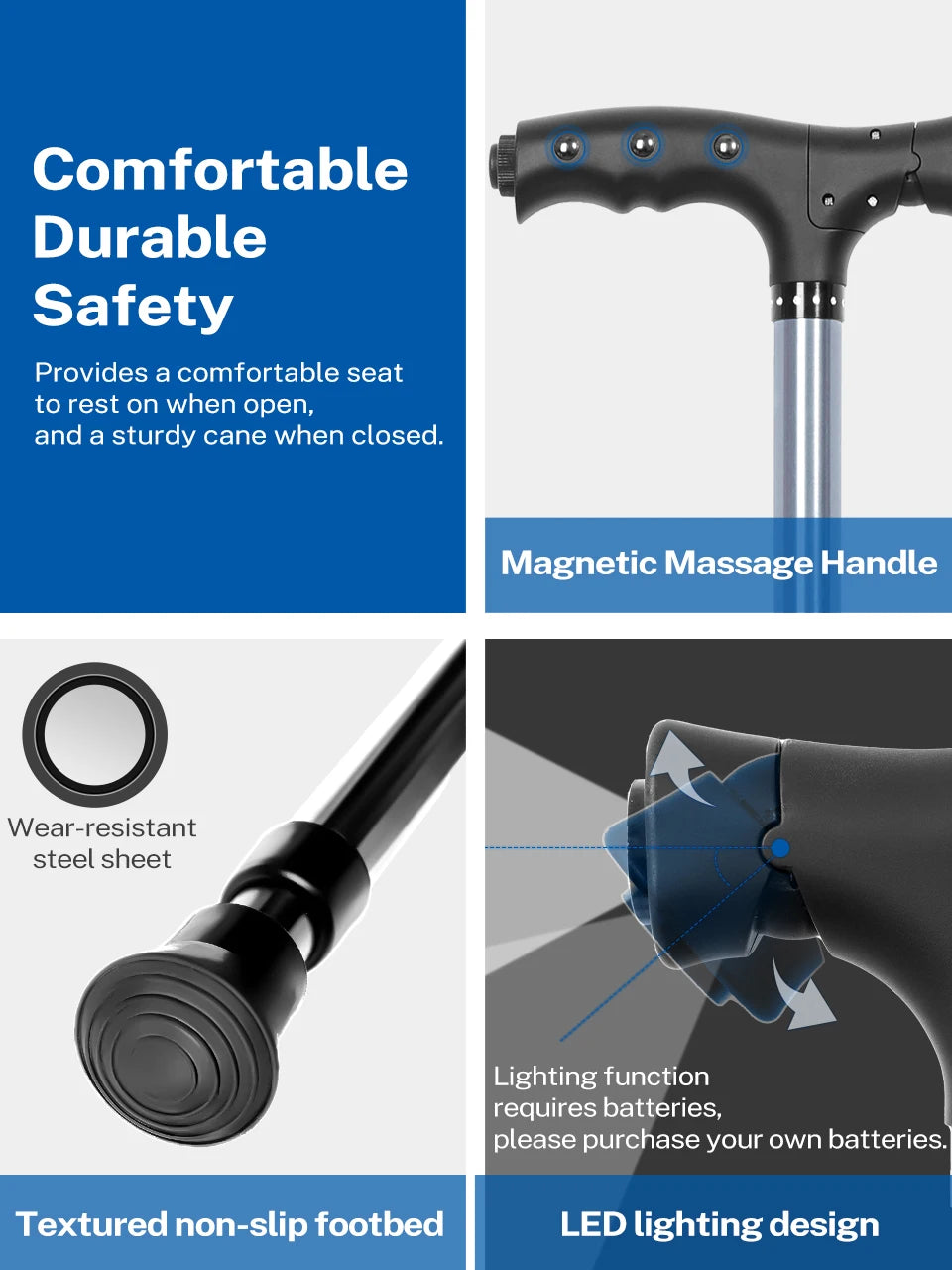 Comfortable
Durable
Safety

Provides a comfortable seat to rest on when open, and a sturdy cane when closed.

Magnetic Massage Handle

Wear-resistant steel sheet

Textured non-slip footbed

Lighting function requires batteries, please purchase your own batteries.

LED lighting design