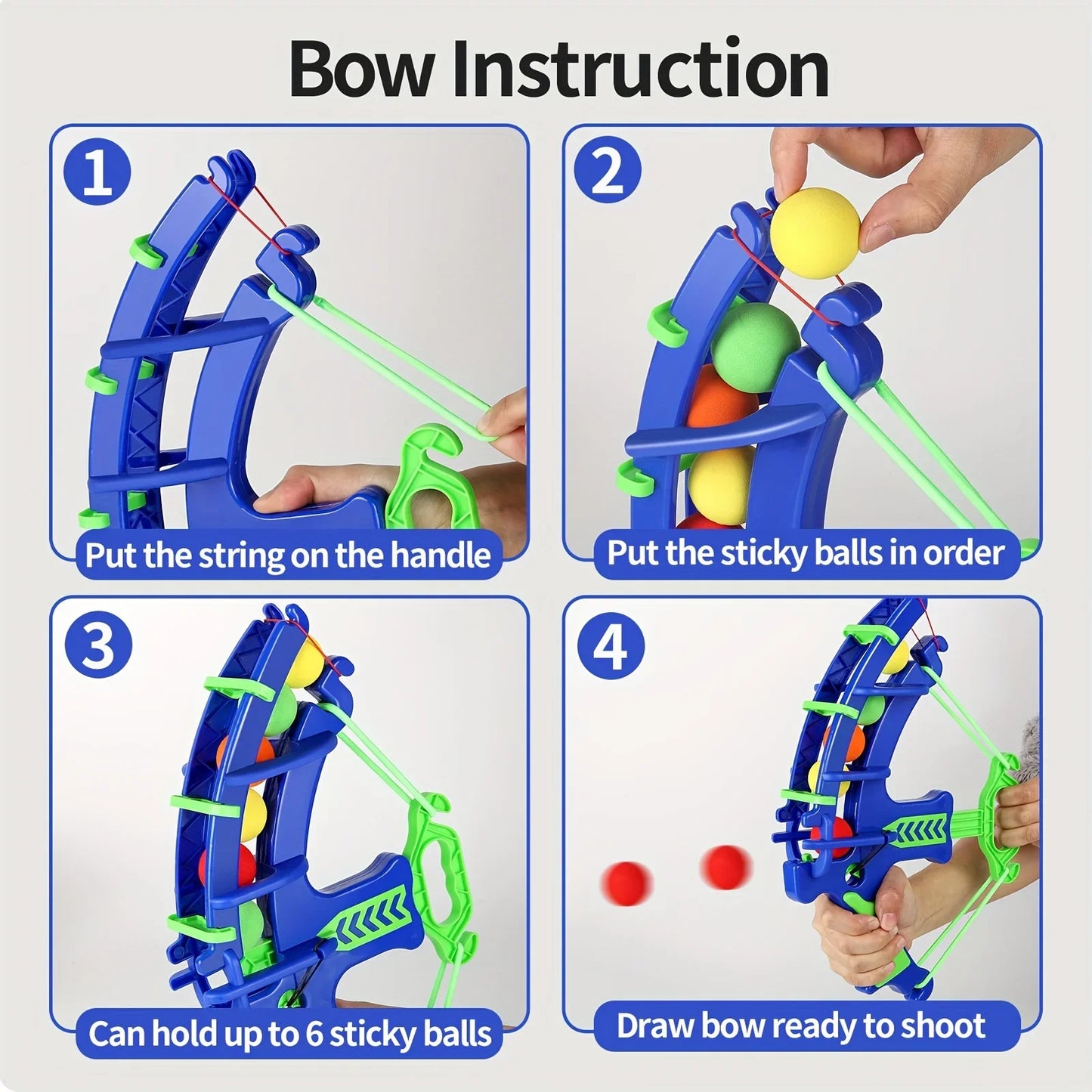 Bow Instruction

1

Put the string on the handle

2

Put the sticky balls in order

3

Can hold up to 6 sticky balls

4

Draw bow ready to shoot