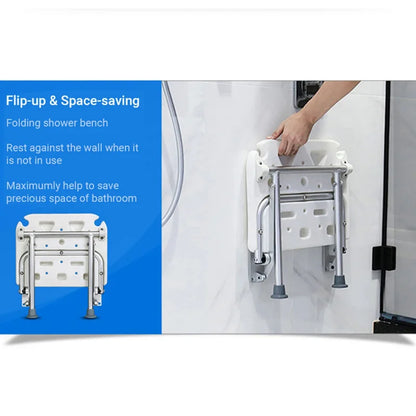 Flip-up & Space-saving

Folding shower bench

Rest against the wall when it is not in use

Maximumly help to save precious space of bathroom