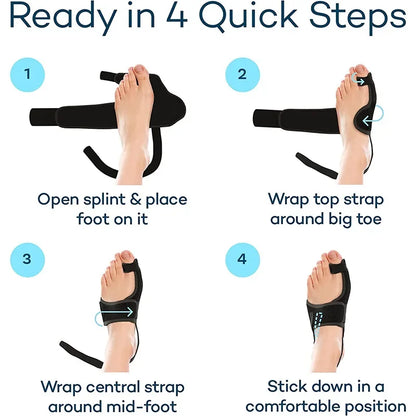 Ready in 4 Quick Steps

1

Open splint & place foot on it

2

Wrap top strap around big toe

3

Wrap central strap around mid-foot

4

Stick down in a comfortable position