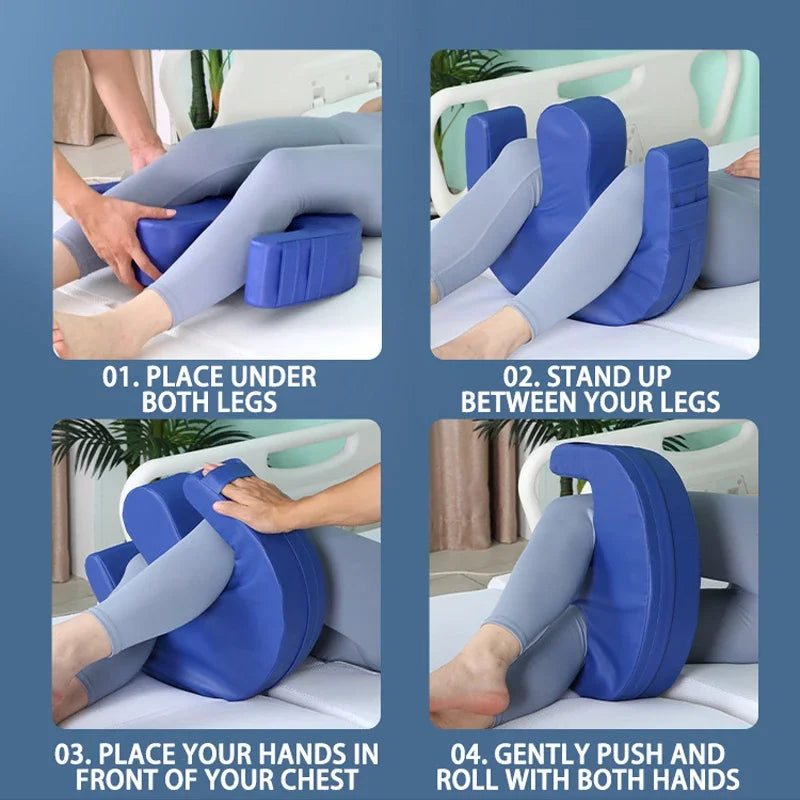 01. PLACE UNDER BOTH LEGS

02. STAND UP BETWEEN YOUR LEGS

03. PLACE YOUR HANDS IN FRONT OF YOUR CHEST

04. GENTLY PUSH AND ROLL WITH BOTH HANDS