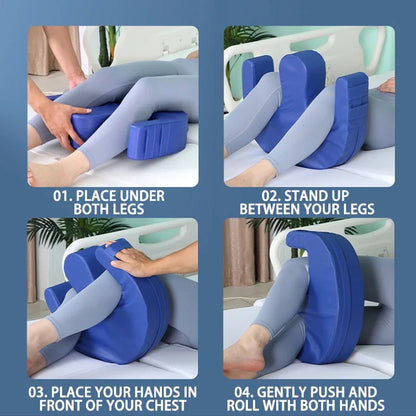 01. PLACE UNDER BOTH LEGS

02. STAND UP BETWEEN YOUR LEGS

03. PLACE YOUR HANDS IN FRONT OF YOUR CHEST

04. GENTLY PUSH AND ROLL WITH BOTH HANDS