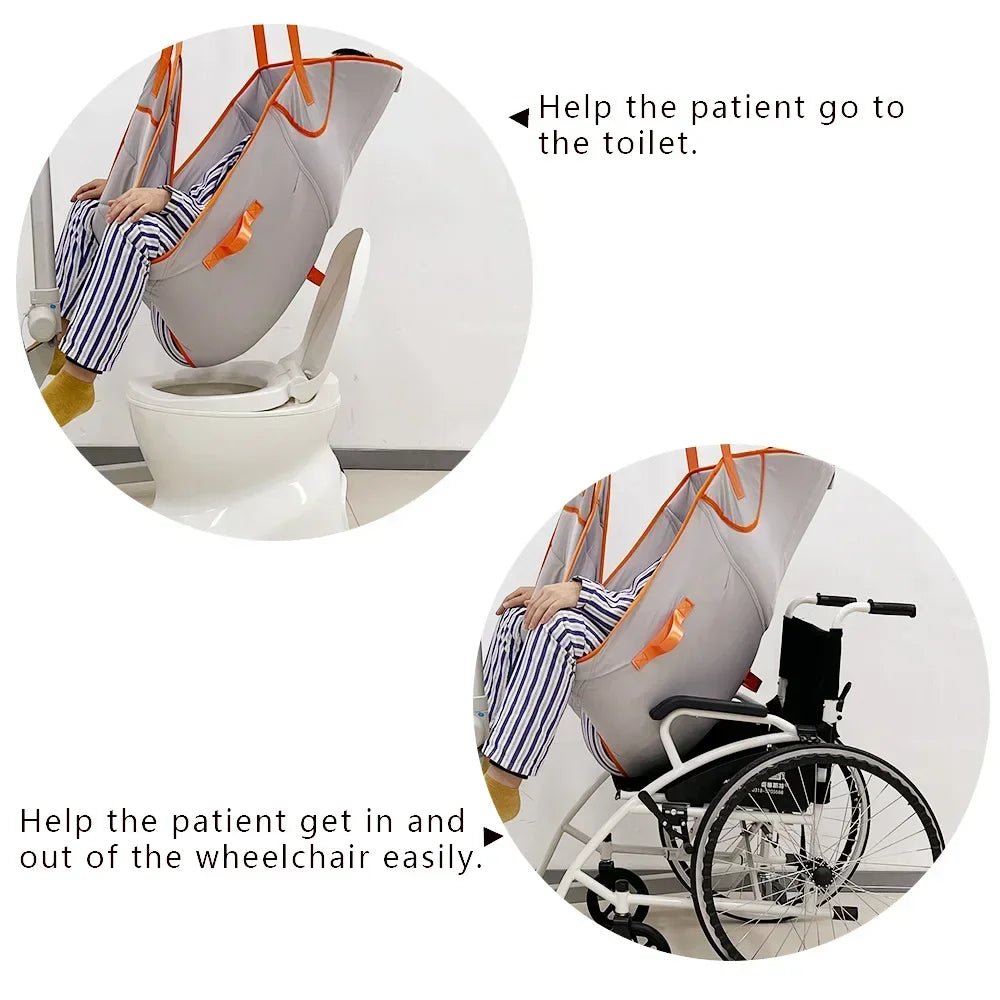 Help the patient go to the toilet.

Help the patient get in and out of the wheelchair easily.