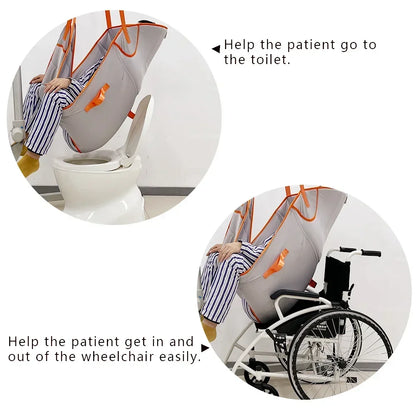 Help the patient go to the toilet.

Help the patient get in and out of the wheelchair easily.