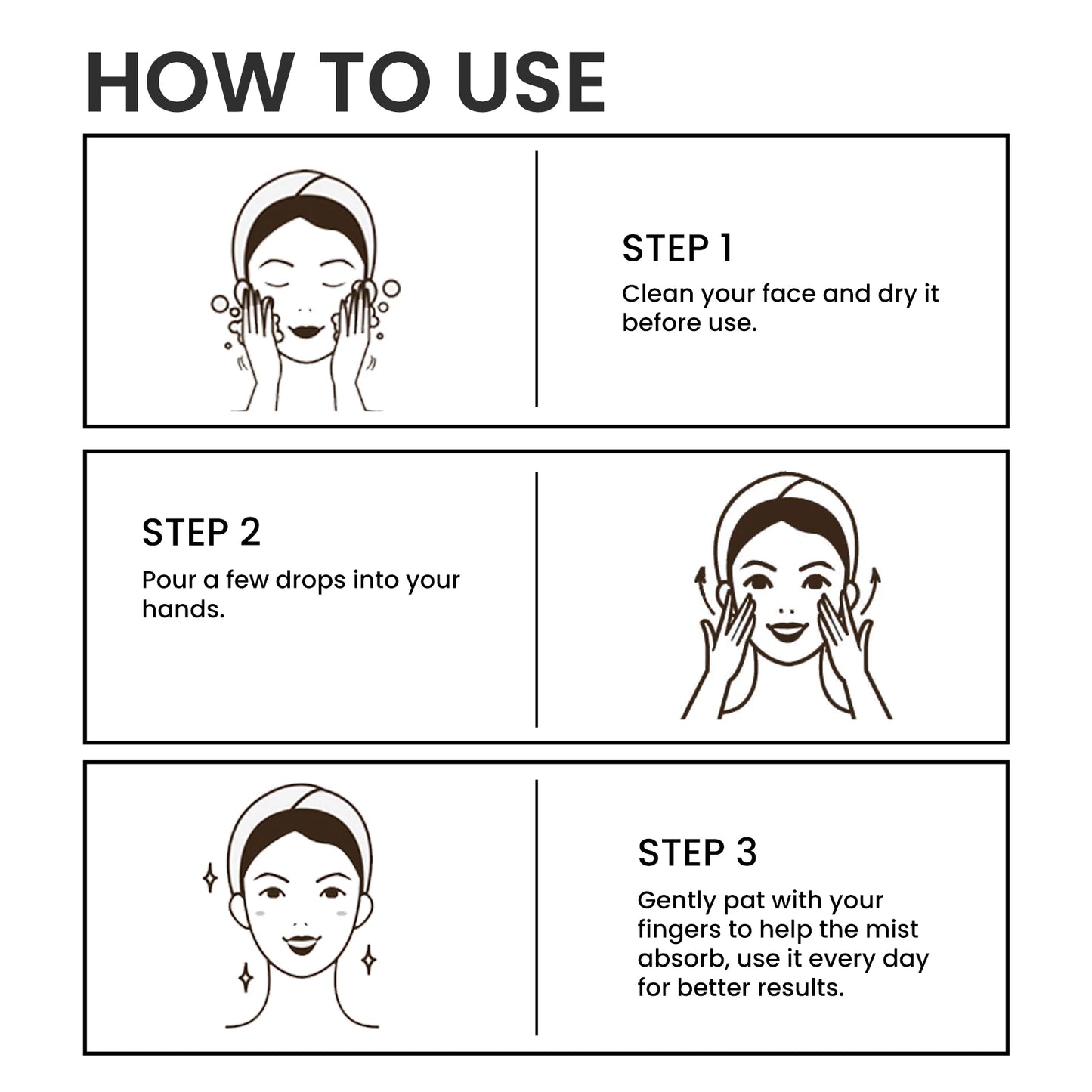 HOW TO USE

STEP 1
Clean your face and dry it before use.

STEP 2
Pour a few drops into your hands.

STEP 3
Gently pat with your fingers to help the mist absorb, use it every day for better results.