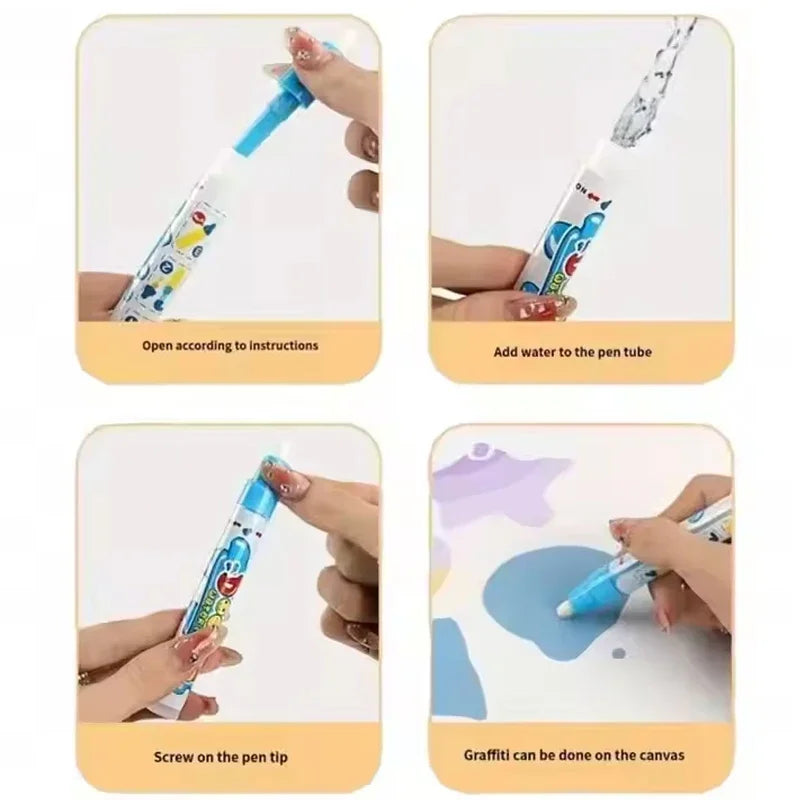 Open according to instructions

Add water to the pen tube

Screw on the pen tip

Graffiti can be done on the canvas